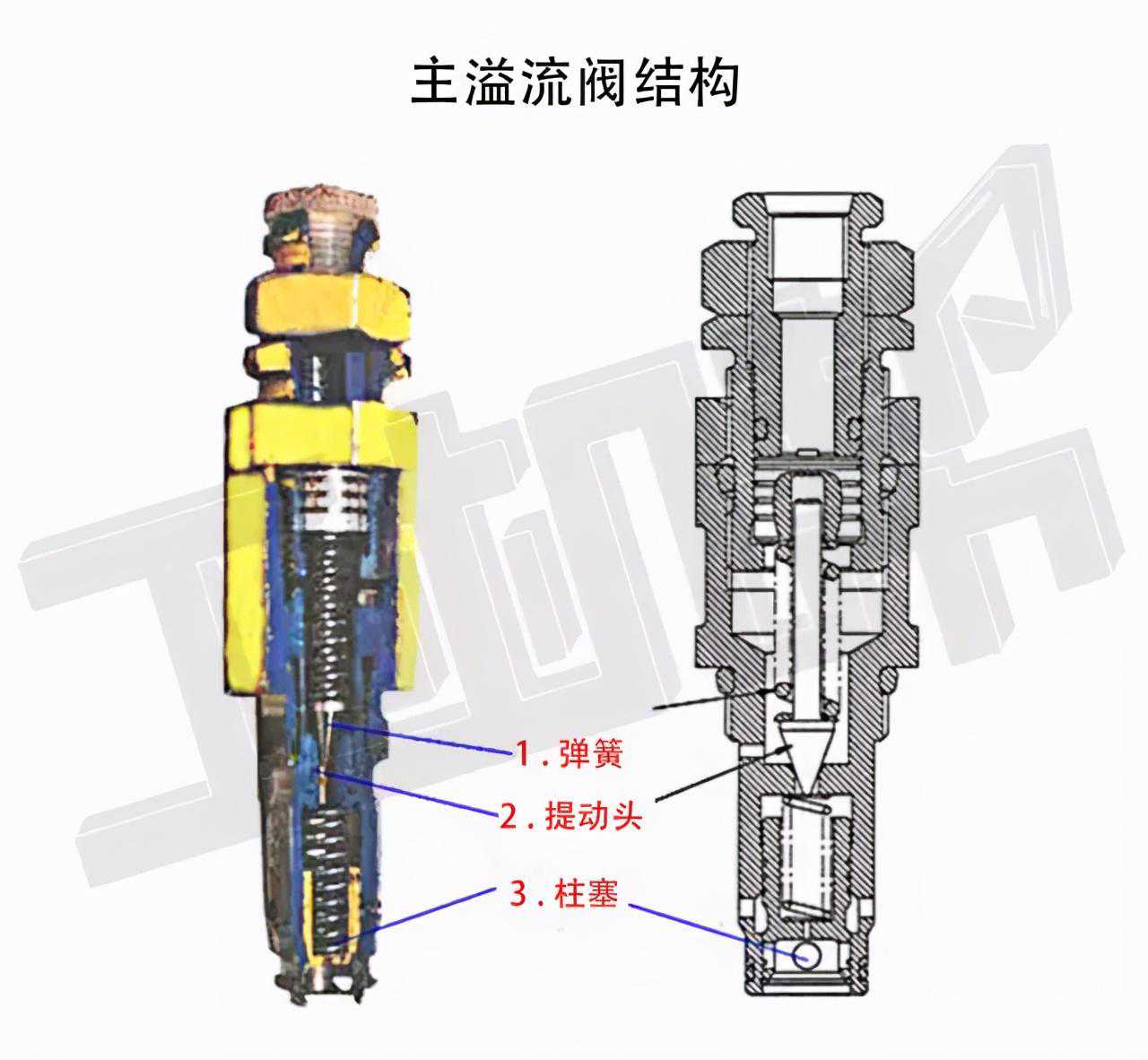 主溢流阀结构

1. 弹簧

2. 提动头

3. 柱塞