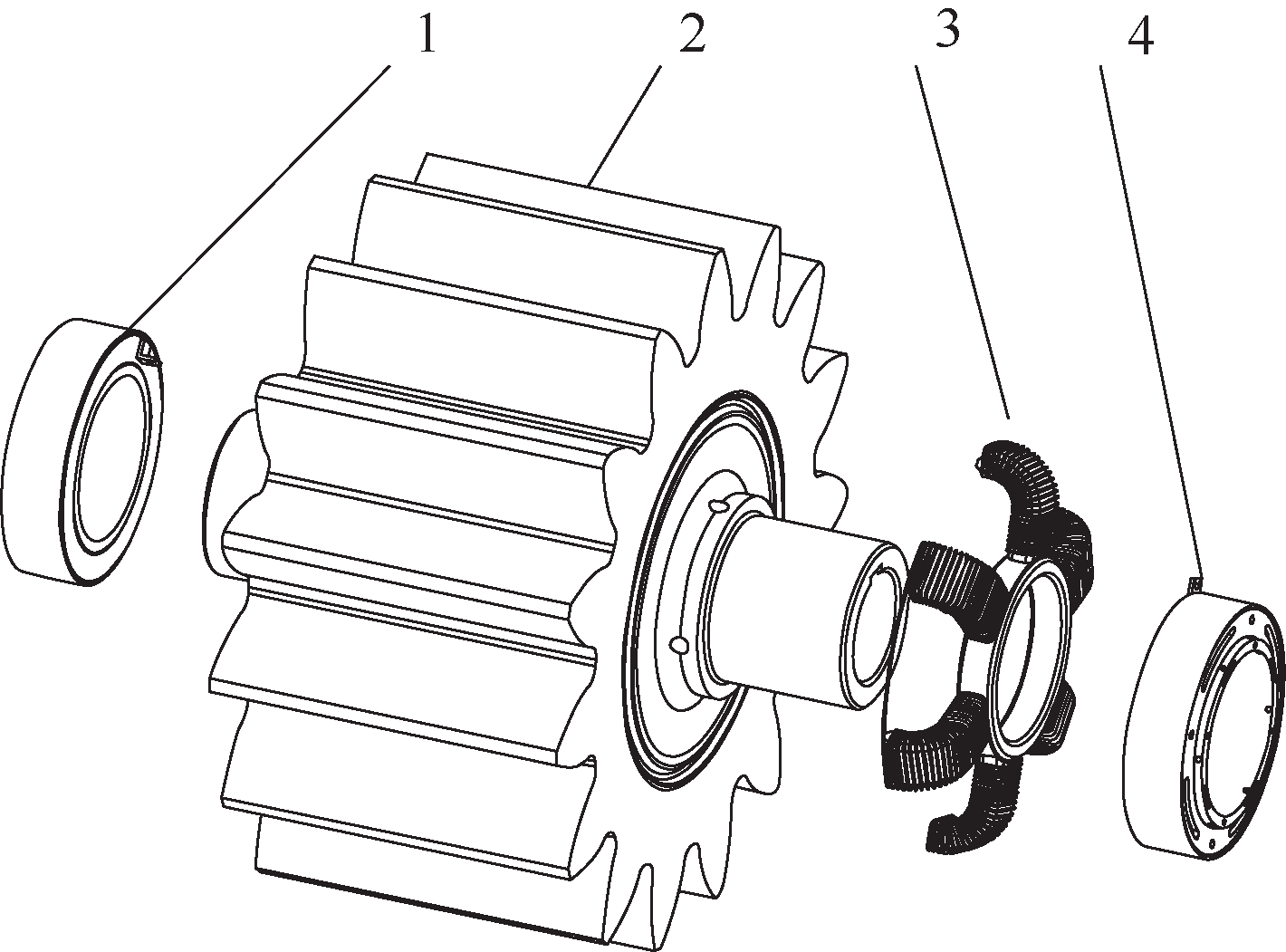 1
2
3
4