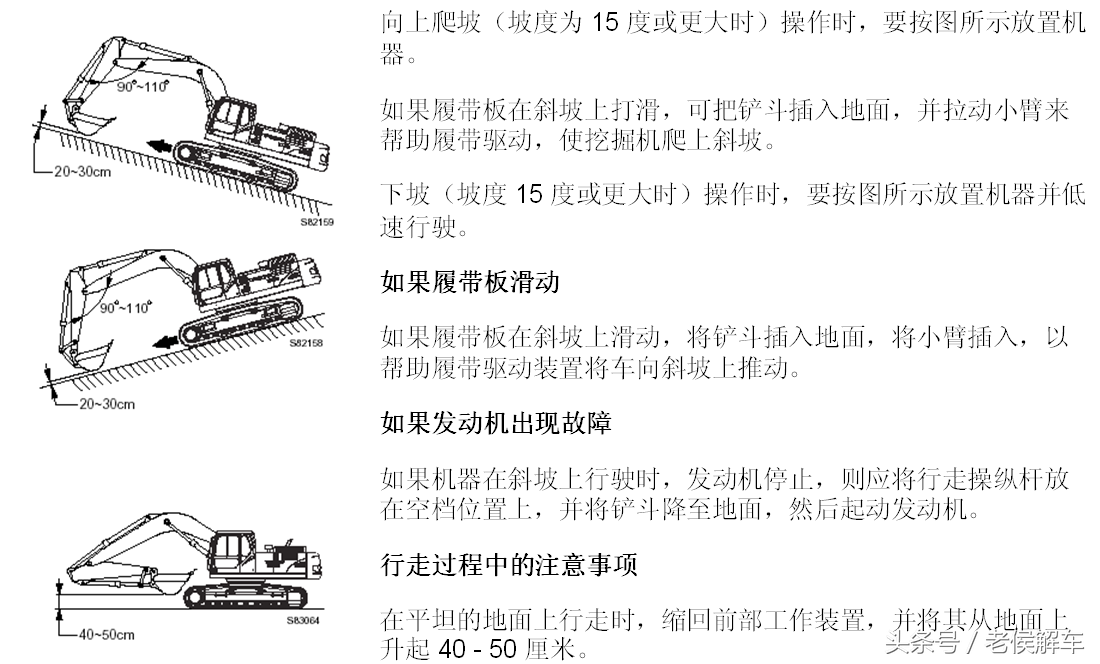 90°~110°

20~30cm

S82159

90°~110°

S82158

20~30cm

S83064

40~50cm

向上爬坡（坡度为 15 度或更大时）操作时，要按图所示放置机器。

如果履带板在斜坡上打滑，可把铲斗插入地面，并拉动小臂来帮助履带驱动，使挖掘机爬上斜坡。

下坡（坡度 15 度或更大时）操作时，要按图所示放置机器并低速行驶。

如果履带板滑动

如果履带板在斜坡上滑动，将铲斗插入地面，将小臂插入，以帮助履带驱动装置将车向斜坡上推动。

如果发动机出现故障

如果机器在斜坡上行驶时，发动机停止，则应将行走操纵杆放在空档位置上，并将铲斗降至地面，然后起动发动机。

行走过程中的注意事项

在平坦的地面上行走时，缩回前部工作装置，并将其从地面上升起 40 - 50 厘米。

头条号 / 老侯解车