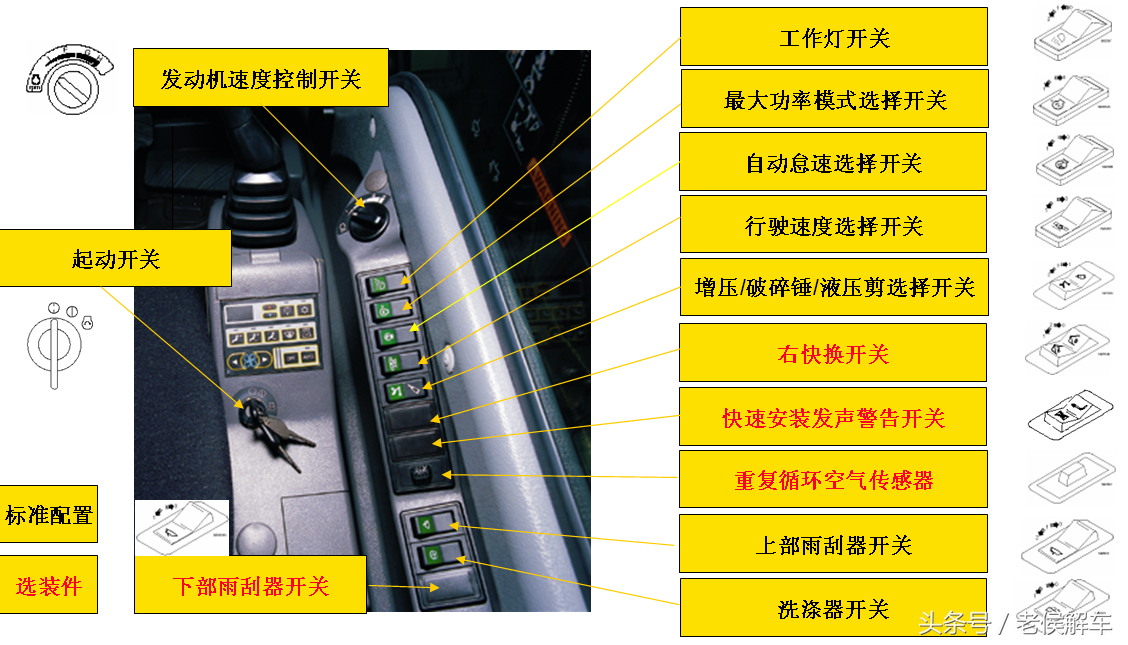 发动机速度控制开关

起动开关

标准配置

选装件

下部雨刮器开关

工作灯开关

最大功率模式选择开关

自动怠速选择开关

行驶速度选择开关

增压/破碎锤/液压剪选择开关

右快换开关

快速安装发声警告开关

重复循环空气传感器

上部雨刮器开关

洗涤器开关

头条号 / 老侯解车