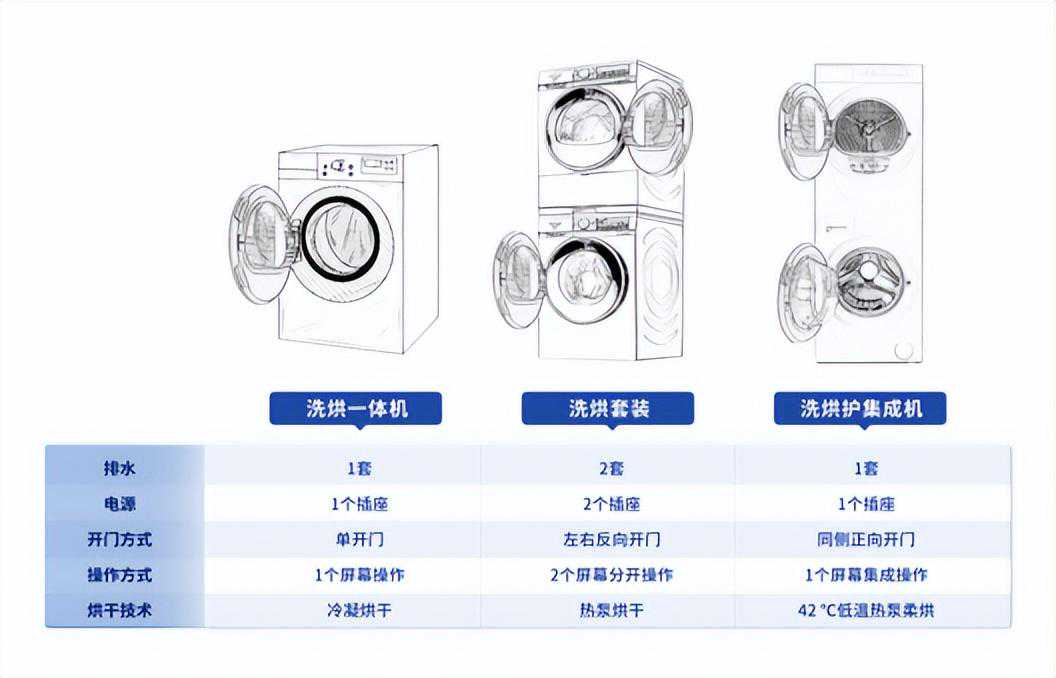 | | 洗烘一体机 | 洗烘套装 | 洗烘护集成机 |
|---|---|---|---|
| 排水 | 1套 | 2套 | 1套 |
| 电源 | 1个插座 | 2个插座 | 1个插座 |
| 开门方式 | 单开门 | 左右反向开门 | 同侧正向开门 |
| 操作方式 | 1个屏幕操作 | 2个屏幕分开操作 | 1个屏幕集成操作 |
| 烘干技术 | 冷凝烘干 | 热泵烘干 | 42 °C低温热泵柔烘 |