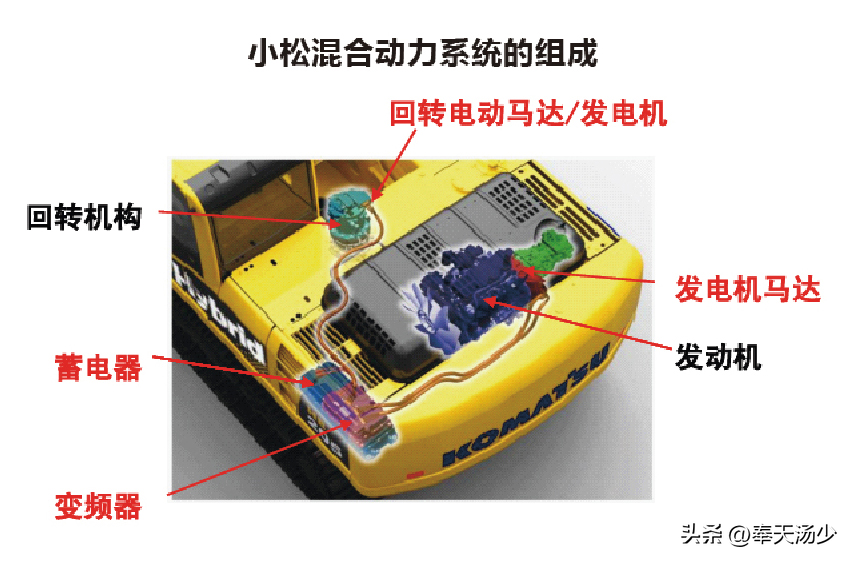 小松混合动力系统的组成

回转电动马达/发电机

回转机构

发电机马达

发动机

蓄电器

变频器

Hybrid

KOMATSU

头条 @奉天汤少