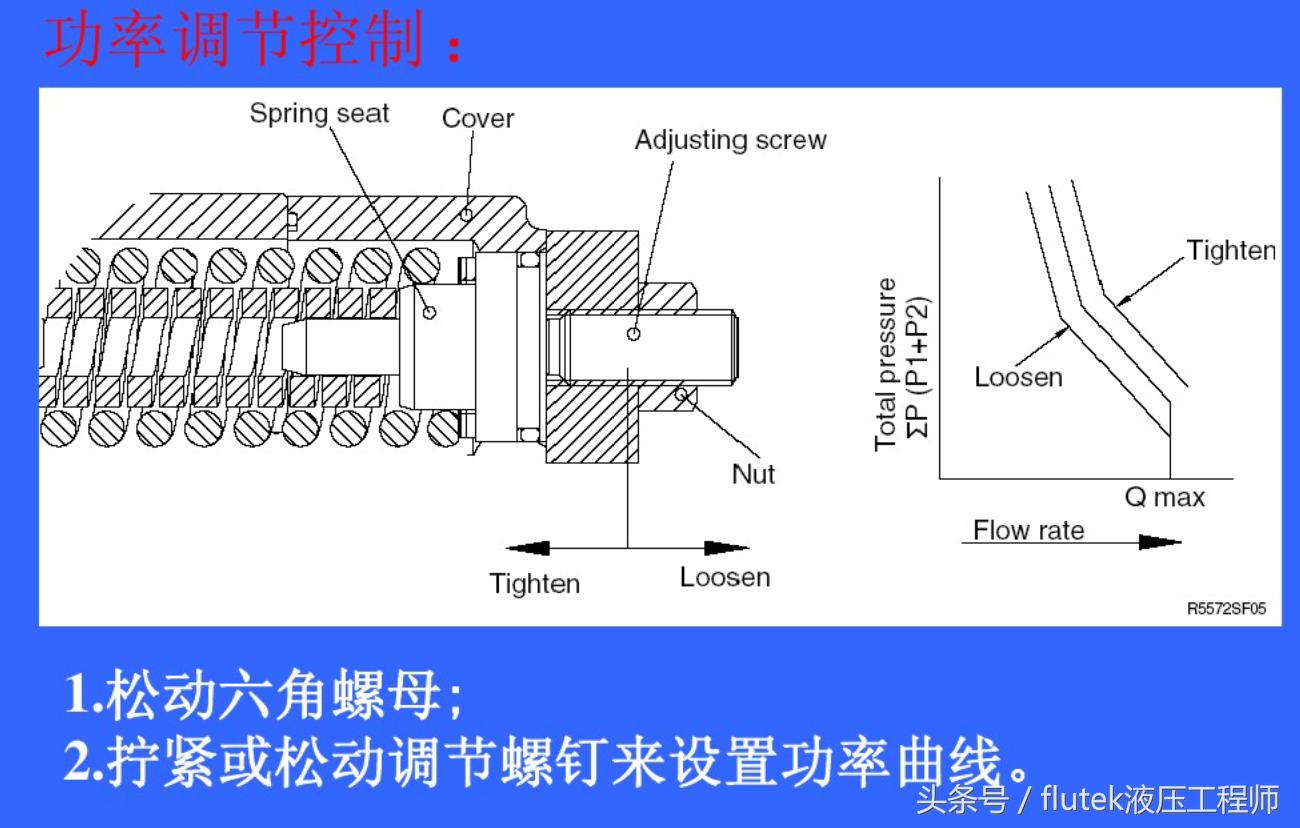 功率调节控制：

Spring seat
Cover
Adjusting screw
Nut
Tighten
Loosen

Total pressure
ΣP (P1+P2)
Tighten
Loosen
Q max
Flow rate

R5572SF05

1.松动六角螺母；
2.拧紧或松动调节螺钉来设置功率曲线。

头条号 / flutek液压工程师