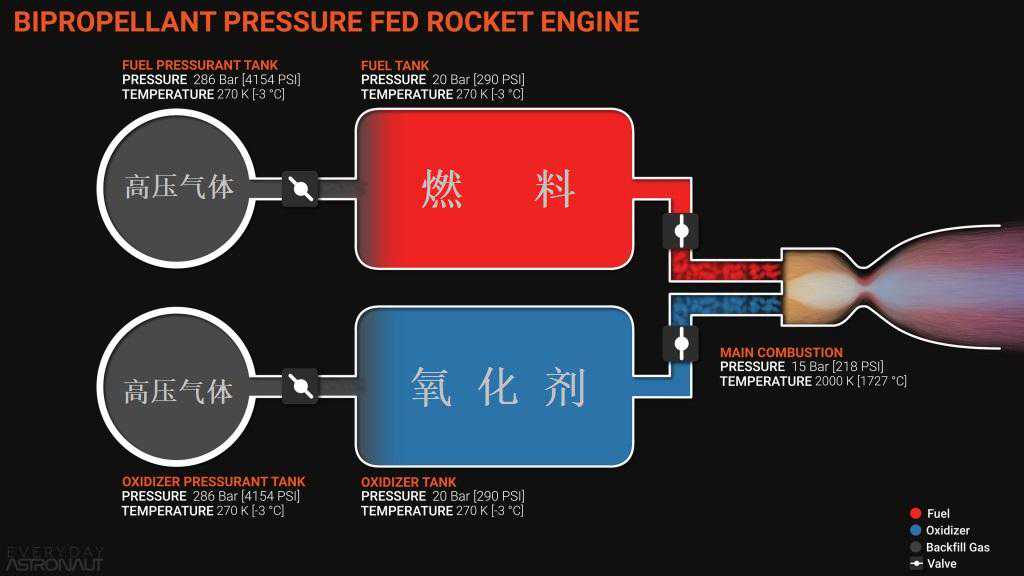 BIPROPELLANT PRESSURE FED ROCKET ENGINE

FUEL PRESSURANT TANK
PRESSURE 286 Bar [4154 PSI]
TEMPERATURE 270 K [-3 °C]

FUEL TANK
PRESSURE 20 Bar [290 PSI]
TEMPERATURE 270 K [-3 °C]

高压气体

燃 料

高压气体

氧 化 剂

MAIN COMBUSTION
PRESSURE 15 Bar [218 PSI]
TEMPERATURE 2000 K [1727 °C]

OXIDIZER PRESSURANT TANK
PRESSURE 286 Bar [4154 PSI]
TEMPERATURE 270 K [-3 °C]

OXIDIZER TANK
PRESSURE 20 Bar [290 PSI]
TEMPERATURE 270 K [-3 °C]

Fuel
Oxidizer
Backfill Gas
Valve

EVERYDAY ASTRONAUT