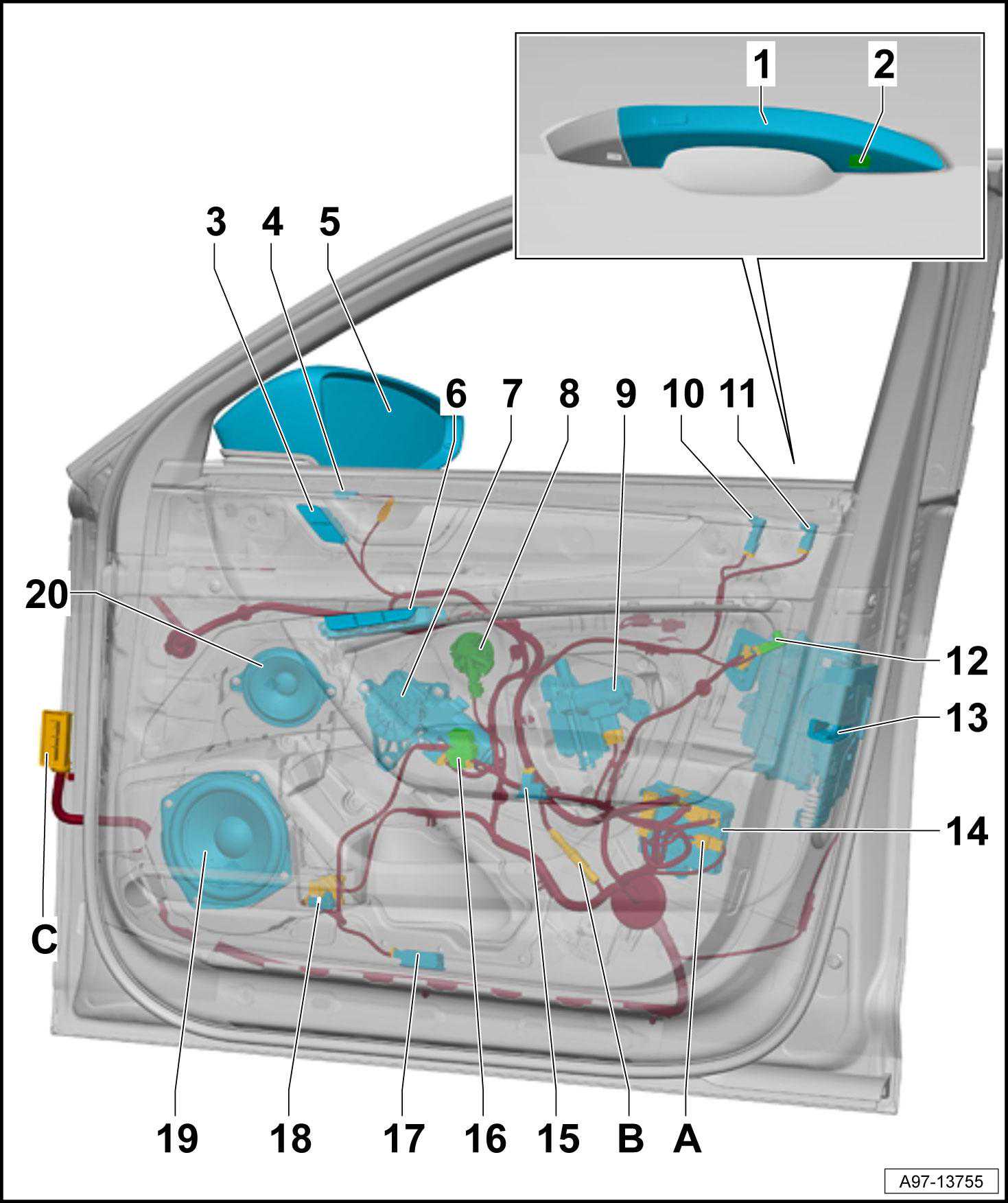 1
2
3
4
5
6
7
8
9
10
11
20
12
13
14
C
19
18
17
16
15
B
A
A97-13755