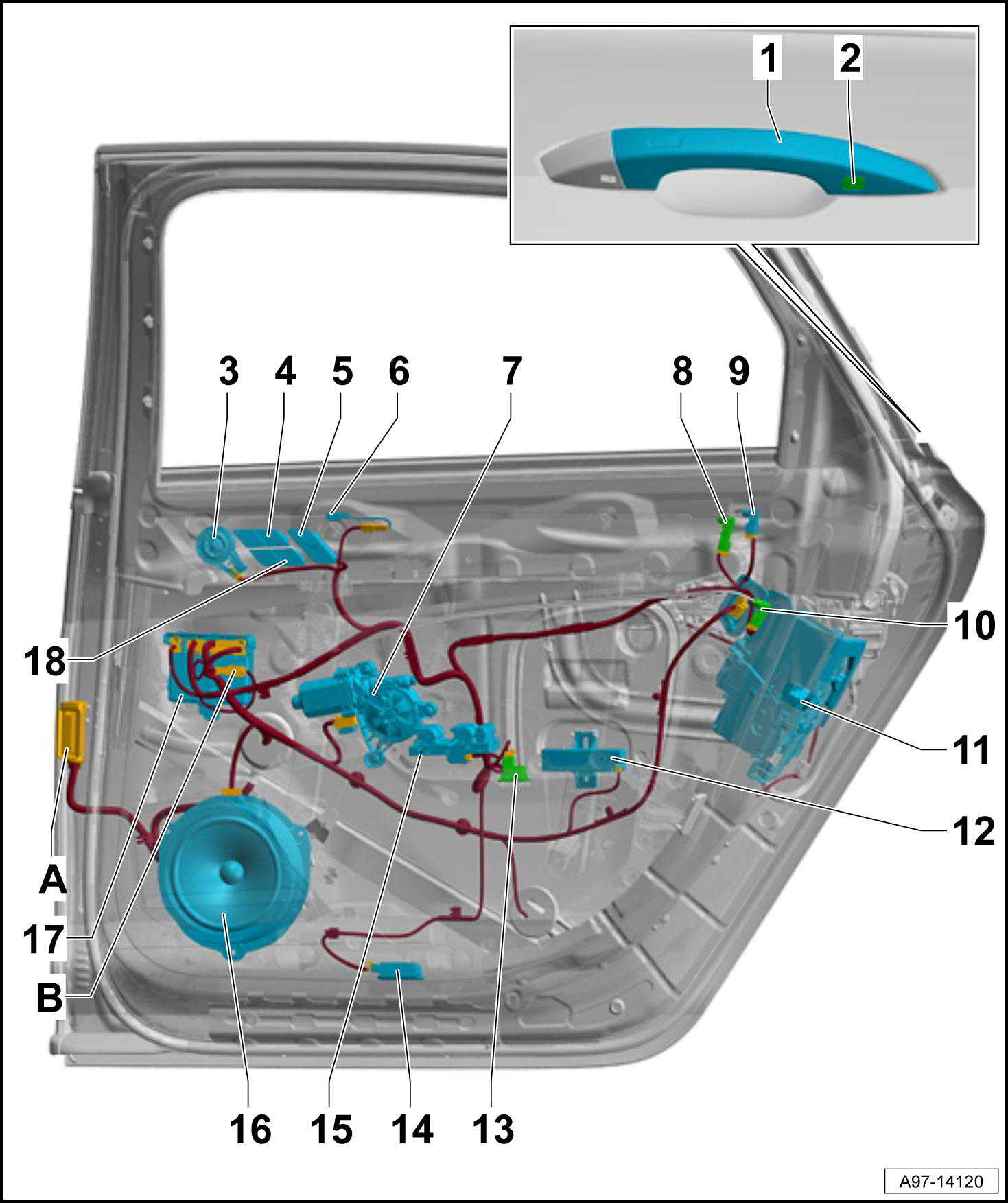 1
2
3
4
5
6
7
8
9
10
11
12
18
A
17
B
16
15
14
13
A97-14120