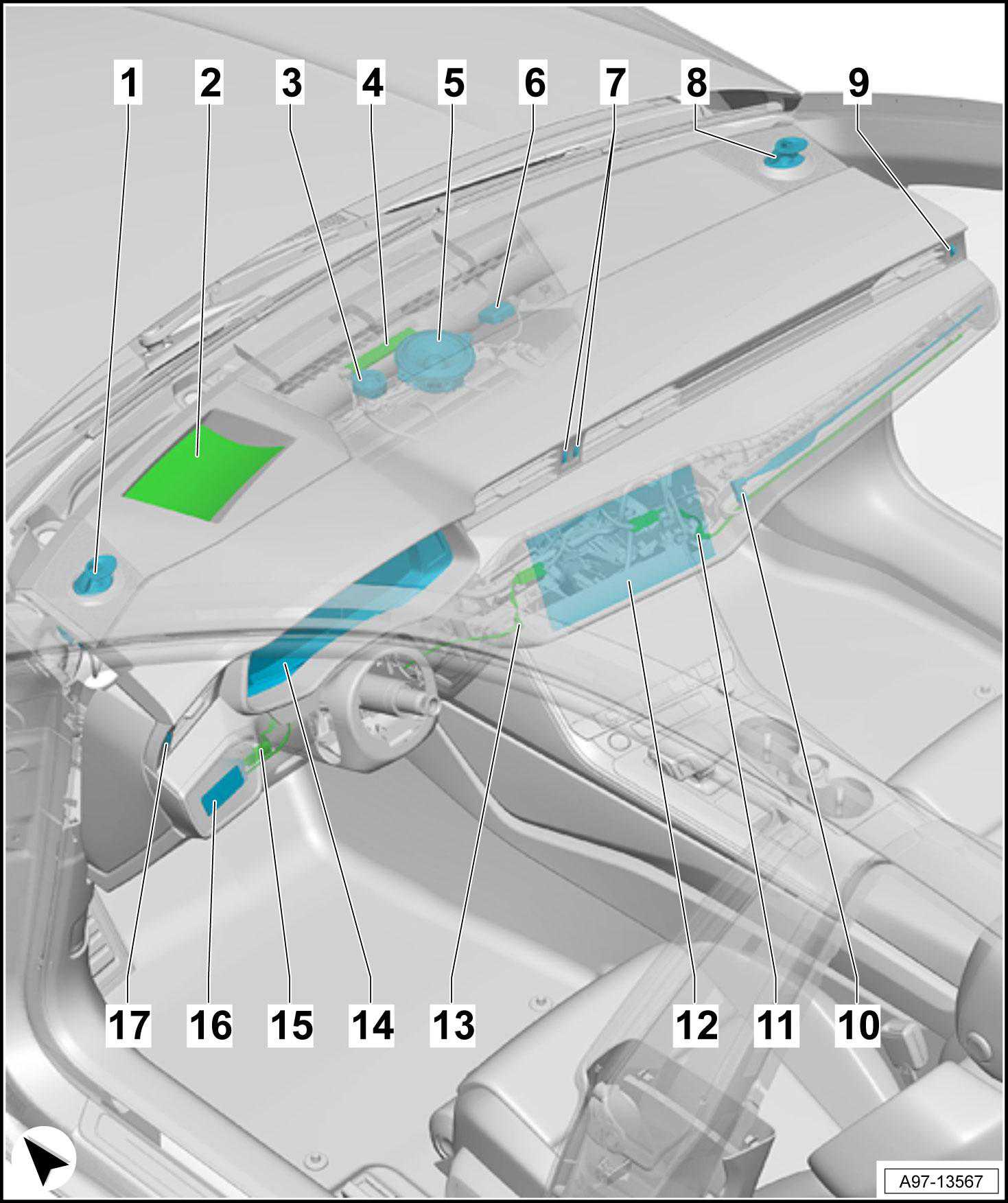 1 2 3 4 5 6 7 8 9

17 16 15 14 13 12 11 10

A97-13567